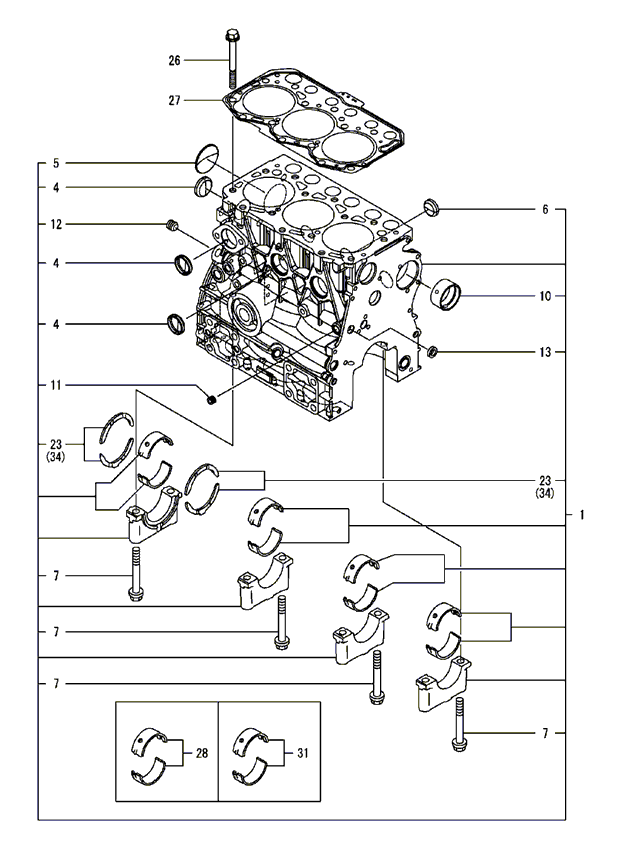 26
27
5
4
12
4
4
11
23
(34)
7
7
7
6
10
13
23
(34)
1
7
28
31